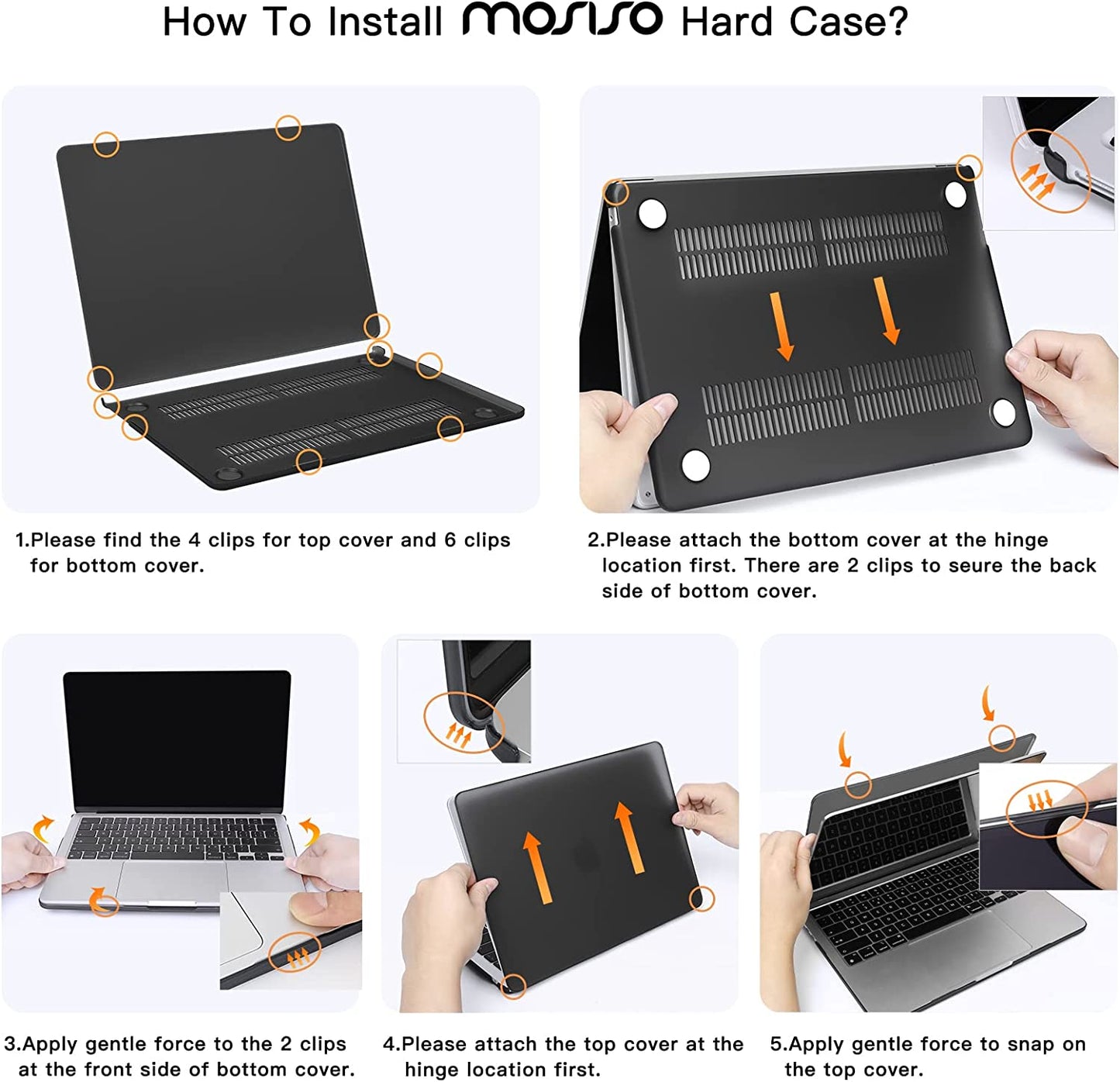 How To Install MOSISO Hard Case?

1.Please find the 4 clips for top cover and 6 clips for bottom cover.

2.Please attach the bottom cover at the hinge location first. There are 2 clips to seure the back side of bottom cover.

3.Apply gentle force to the 2 clips at the front side of bottom cover.

4.Please attach the top cover at the hinge location first.

5.Apply gentle force to snap on the top cover.