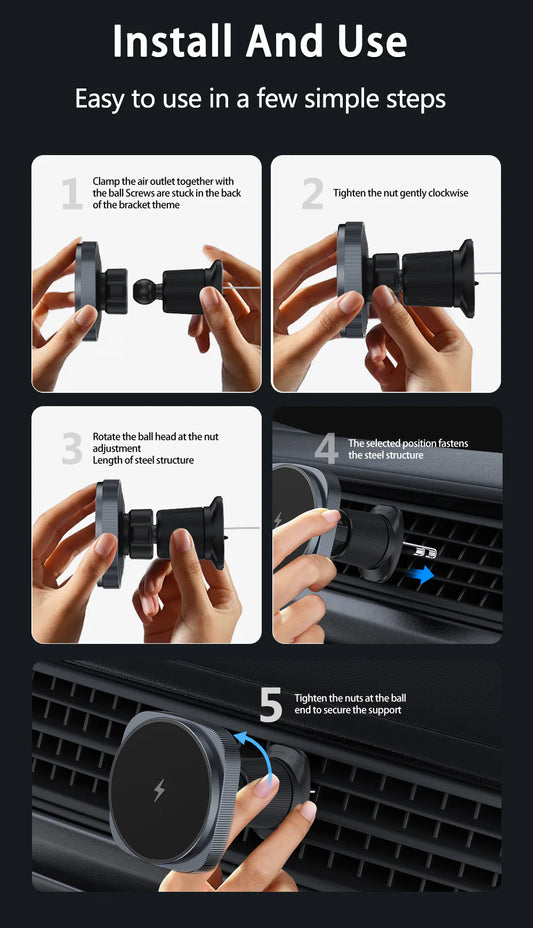 Install And Use

Easy to use in a few simple steps

1 Clamp the air outlet together with the ball Screws are stuck in the back of the bracket theme

2 Tighten the nut gently clockwise

3 Rotate the ball head at the nut adjustment Length of steel structure

4 The selected position fastens the steel structure

5 Tighten the nuts at the ball end to secure the support