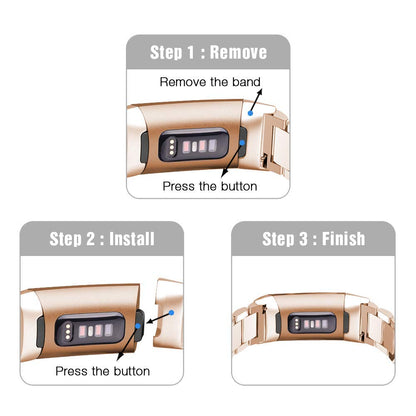 Step 1 : Remove

Remove the band

Press the button

Step 2 : Install

Press the button

Step 3 : Finish