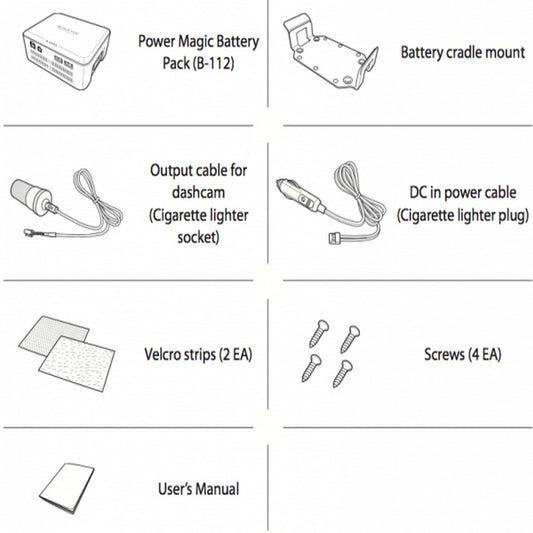 Power Magic Battery Pack (B-112)

Battery cradle mount

Output cable for dashcam (Cigarette lighter socket)

DC in power cable (Cigarette lighter plug)

Velcro strips (2 EA)

Screws (4 EA)

User's Manual