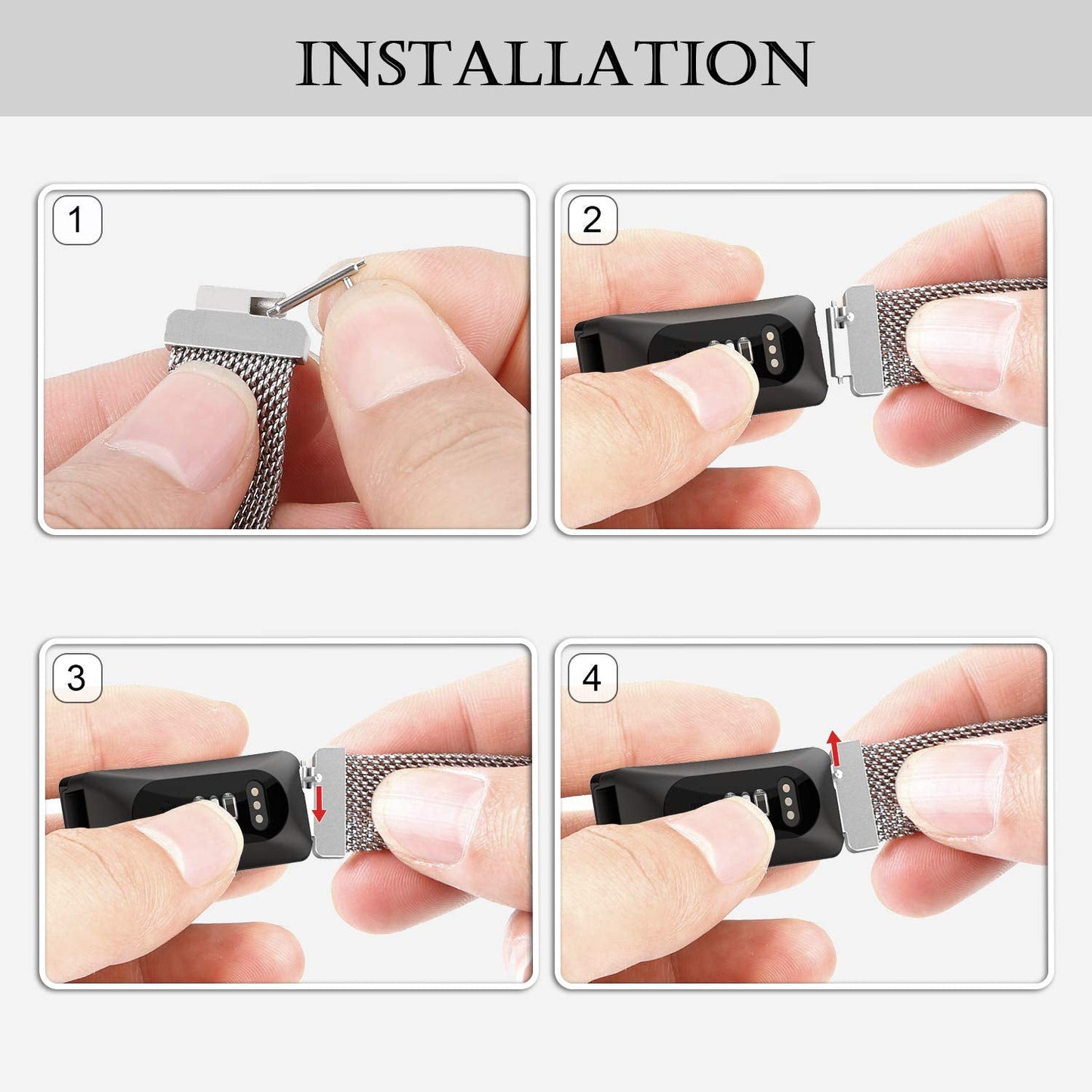 INSTALLATION

1

2

3

4